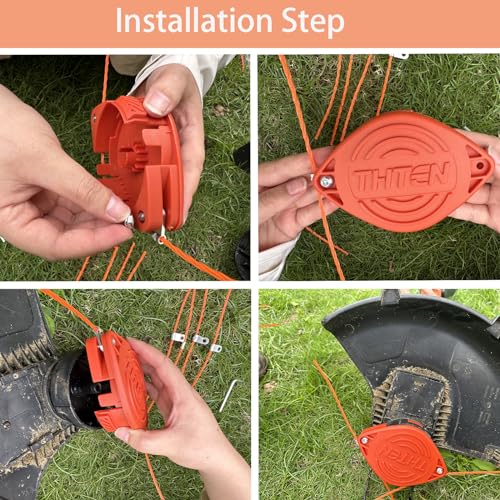 Installation Step

THTEN

THTEN