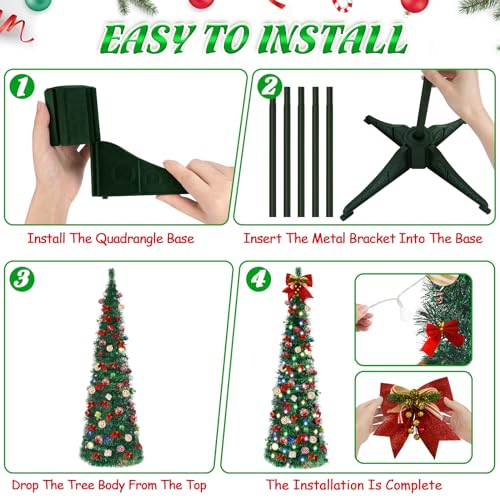 EASY TO INSTALL

1

Install The Quadrangle Base

2

Insert The Metal Bracket Into The Base

3

Drop The Tree Body From The Top

4

The Installation Is Complete