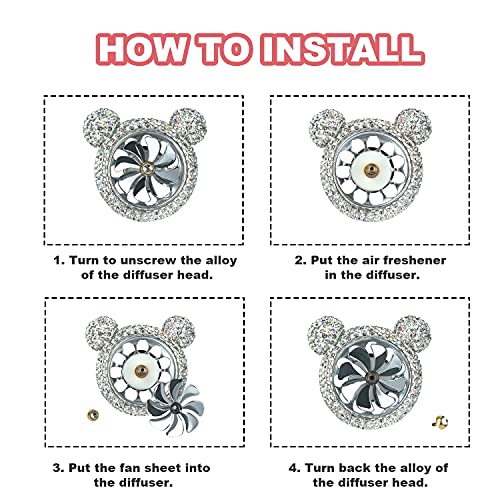 HOW TO INSTALL

1. Turn to unscrew the alloy of the diffuser head.

2. Put the air freshener in the diffuser.

3. Put the fan sheet into the diffuser.

4. Turn back the alloy of the diffuser head.