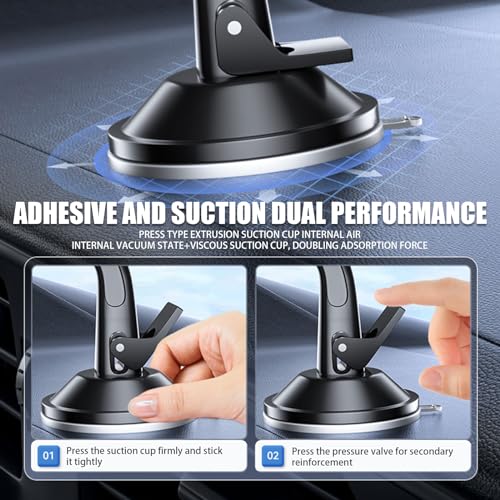 ADHESIVE AND SUCTION DUAL PERFORMANCE

PRESS TYPE EXTRUSION SUCTION CUP INTERNAL AIR
INTERNAL VACUUM STATE+VISCOUS SUCTION CUP, DOUBLING ADSORPTION FORCE

01 Press the suction cup firmly and stick it tightly

02 Press the pressure valve for secondary reinforcement