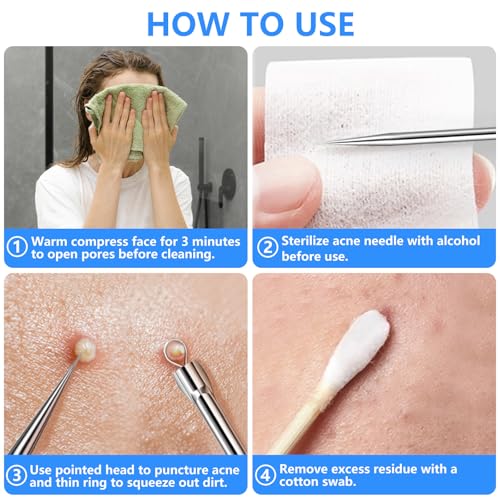 HOW TO USE

① Warm compress face for 3 minutes to open pores before cleaning.

② Sterilize acne needle with alcohol before use.

③ Use pointed head to puncture acne and thin ring to squeeze out dirt.

④ Remove excess residue with a cotton swab.