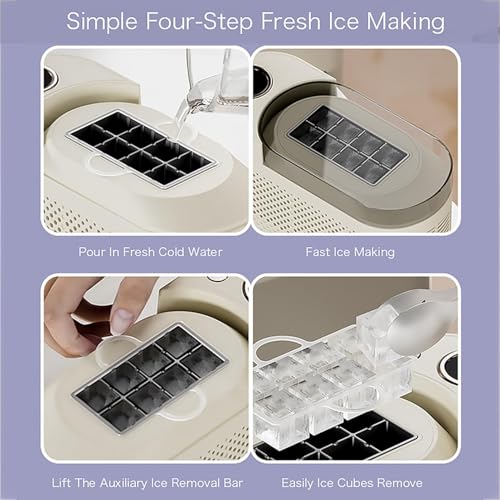 Simple Four-Step Fresh Ice Making

Pour In Fresh Cold Water

Fast Ice Making

Lift The Auxiliary Ice Removal Bar

Easily Ice Cubes Remove