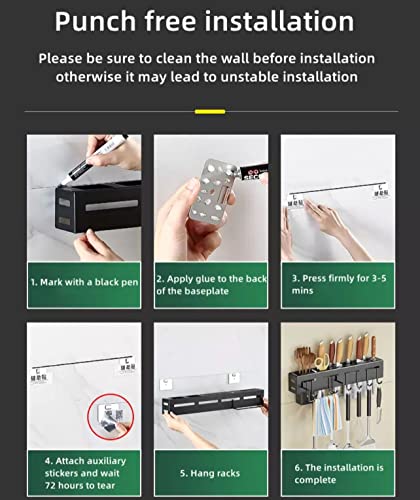 Punch free installation

Please be sure to clean the wall before installation otherwise it may lead to unstable installation

1. Mark with a black pen

2. Apply glue to the back of the baseplate

3. Press firmly for 3-5 mins

4. Attach auxiliary stickers and wait 72 hours to tear

5. Hang racks

6. The installation is complete