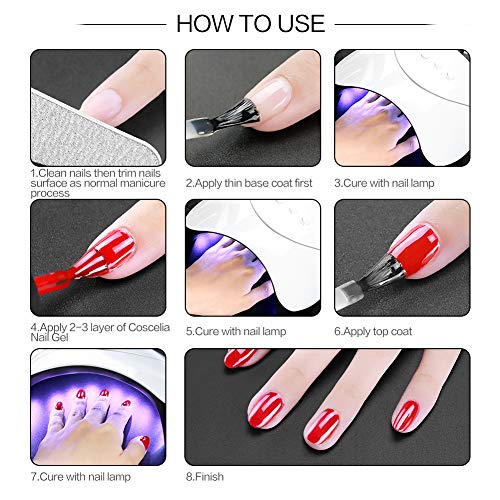 HOW TO USE

1.Clean nails then trim nails surface as normal manicure process

2.Apply thin base coat first

3.Cure with nail lamp

4.Apply 2-3 layer of Coscelia Nail Gel

5.Cure with nail lamp

6.Apply top coat

7.Cure with nail lamp

8.Finish