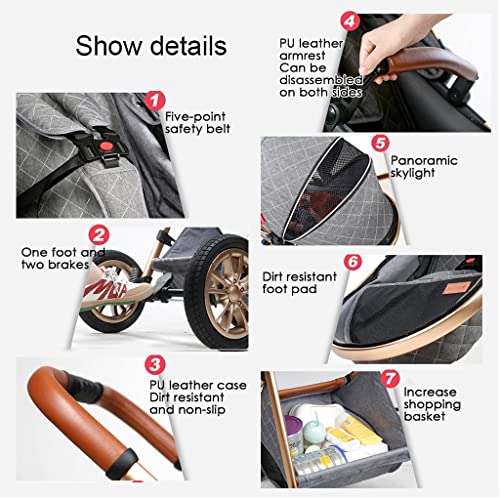 Show details

1
Five-point safety belt

2
One foot and two brakes

3
PU leather case Dirt resistant and non-slip

4
PU leather armrest Can be disassembled on both sides

5
Panoramic skylight

6
Dirt resistant foot pad

7
Increase shopping basket