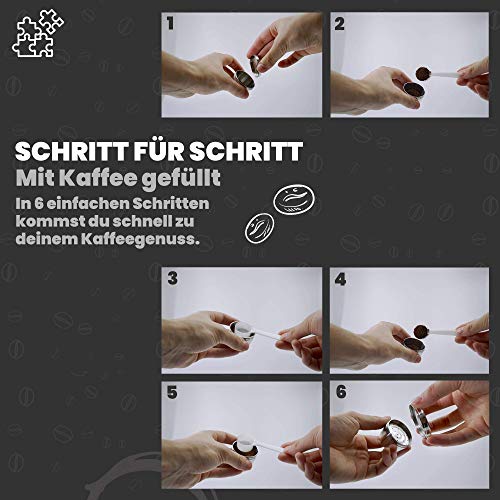 1

2

SCHRITT FÜR SCHRITT
Mit Kaffee gefüllt
In 6 einfachen Schritten kommst du schnell zu deinem Kaffeegenuss.

3

4

5

6