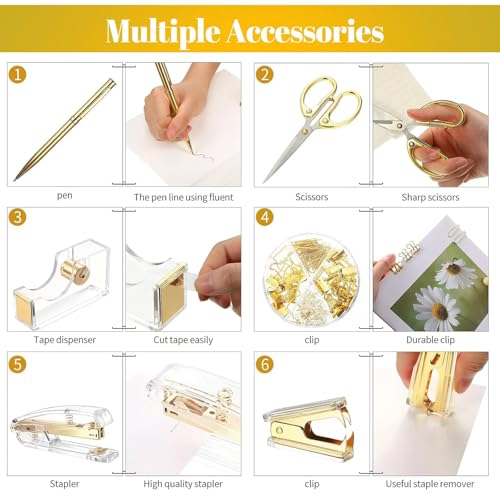 Multiple Accessories

1

pen

The pen line using fluent

2

Scissors

Sharp scissors

3

Tape dispenser

Cut tape easily

4

clip

Durable clip

5

Stapler

High quality stapler

6

clip

Useful staple remover