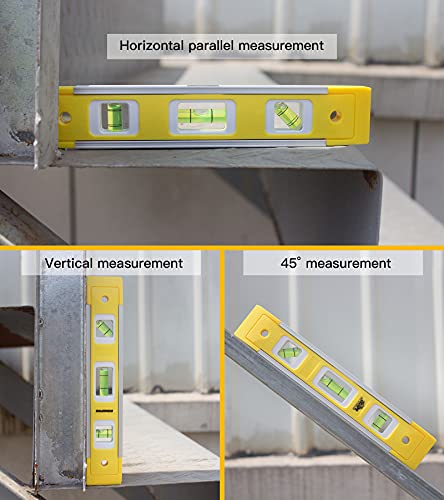 Horizontal parallel measurement

Vertical measurement

45° measurement