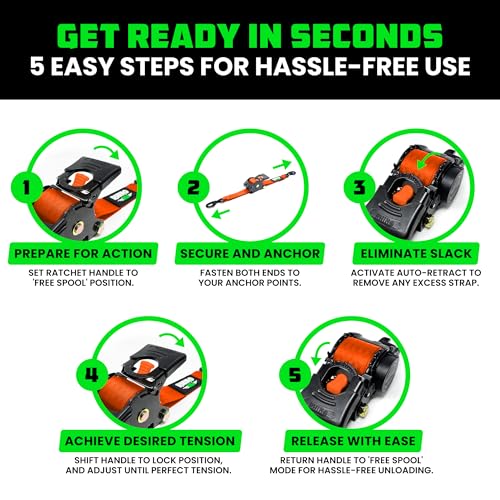 GET READY IN SECONDS
5 EASY STEPS FOR HASSLE-FREE USE

1
PREPARE FOR ACTION
SET RATCHET HANDLE TO 'FREE SPOOL' POSITION.

2
SECURE AND ANCHOR
FASTEN BOTH ENDS TO YOUR ANCHOR POINTS.

3
ELIMINATE SLACK
ACTIVATE AUTO-RETRACT TO REMOVE ANY EXCESS STRAP.

4
ACHIEVE DESIRED TENSION
SHIFT HANDLE TO LOCK POSITION, AND ADJUST UNTIL PERFECT TENSION.

5
RELEASE WITH EASE
RETURN HANDLE TO 'FREE SPOOL' MODE FOR HASSLE-FREE UNLOADING.