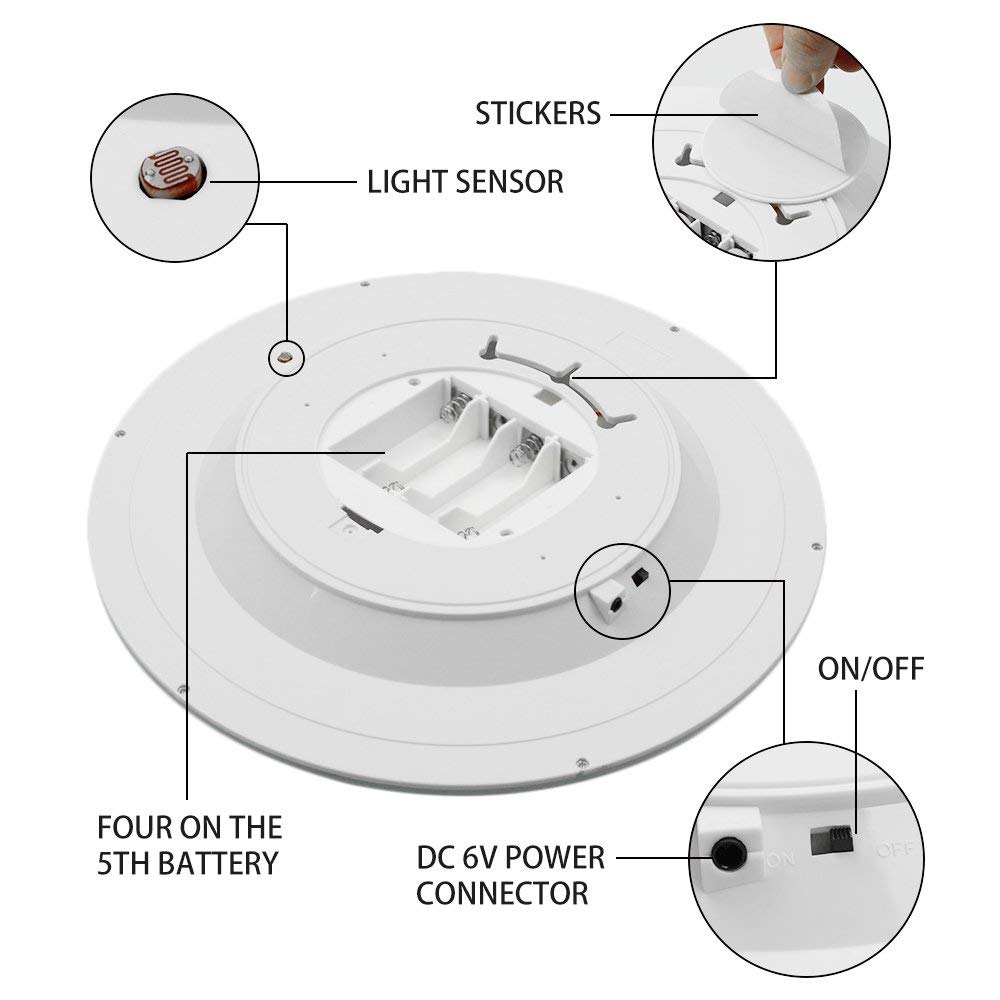 STICKERS

LIGHT SENSOR

ON/OFF

FOUR ON THE 5TH BATTERY

DC 6V POWER CONNECTOR

ON

OFF