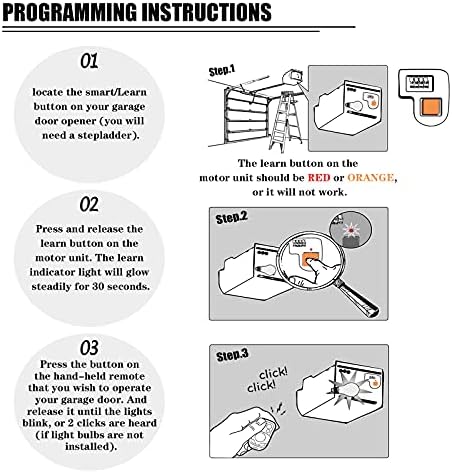 PROGRAMMING INSTRUCTIONS

01

locate the smart/Learn button on your garage door opener (you will need a stepladder).

Step.1

The learn button on the motor unit should be RED or ORANGE, or it will not work.

02

Press and release the learn button on the motor unit. The learn indicator light will glow steadily for 30 seconds.

Step.2

03

Press the button on the hand-held remote that you wish to operate your garage door. And release it until the lights blink, or 2 clicks are heard (if light bulbs are not installed).

Step.3

click!
click!