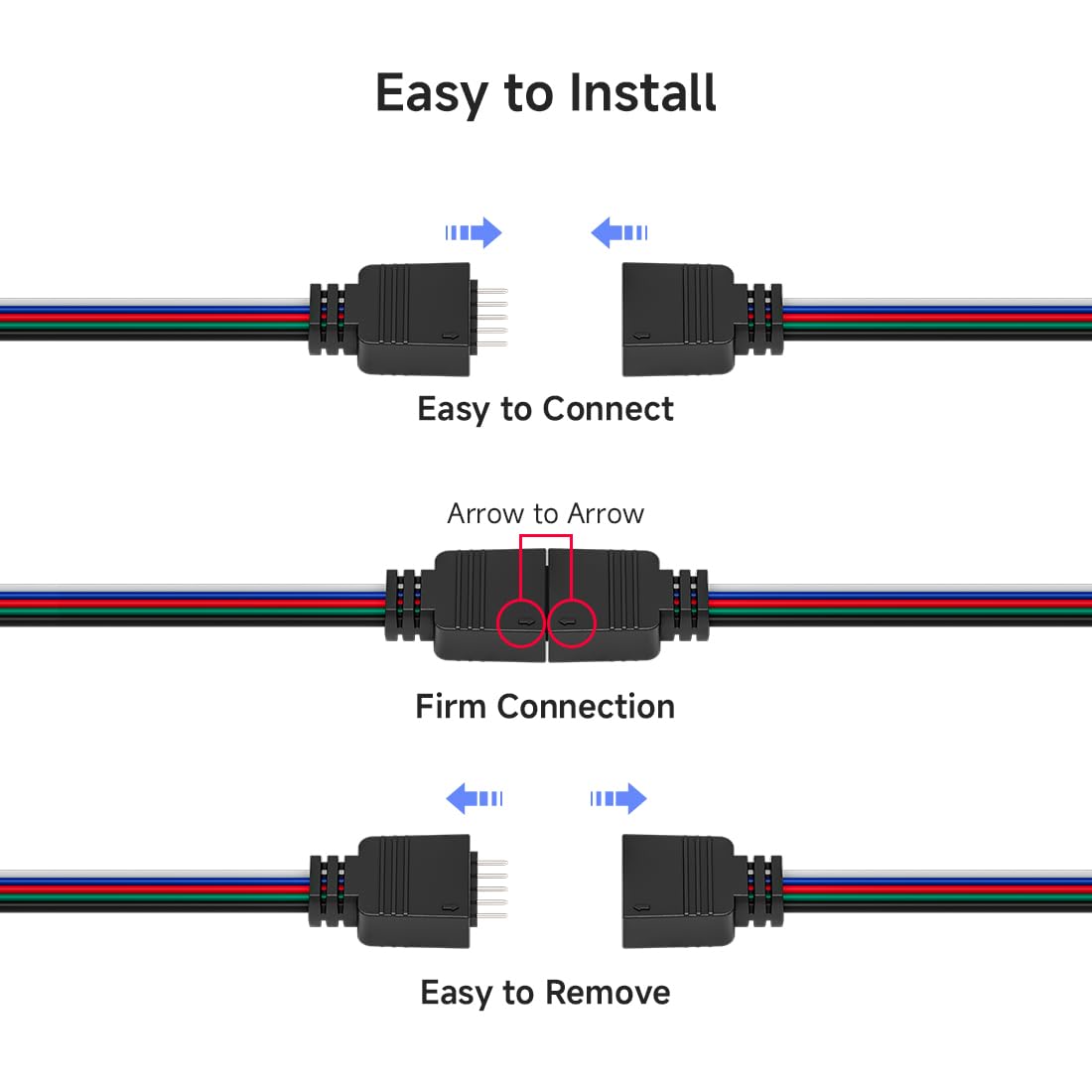 Easy to Install

Easy to Connect

Arrow to Arrow

Firm Connection

Easy to Remove