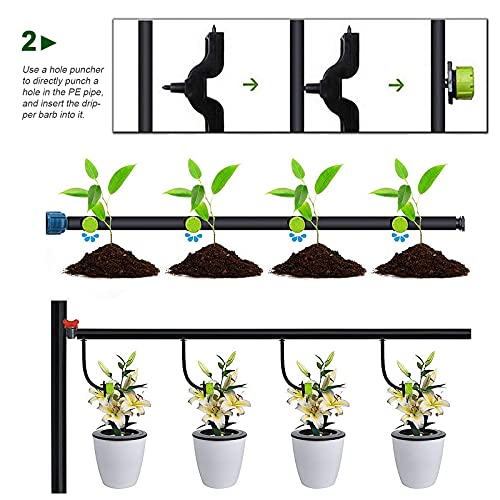 2

Use a hole puncher to directly punch a hole in the PE pipe, and insert the dripper barb into it.