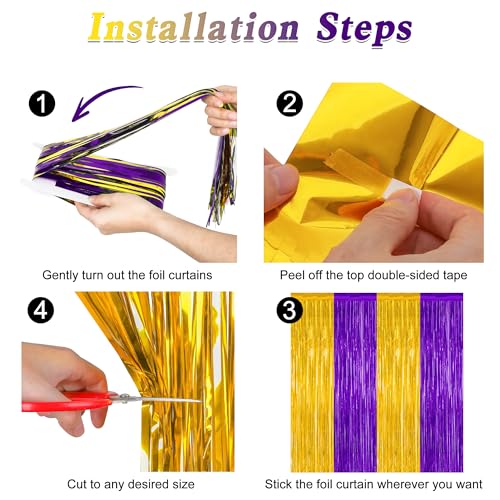 Installation Steps

1

Gently turn out the foil curtains

2

Peel off the top double-sided tape

4

Cut to any desired size

3

Stick the foil curtain wherever you want