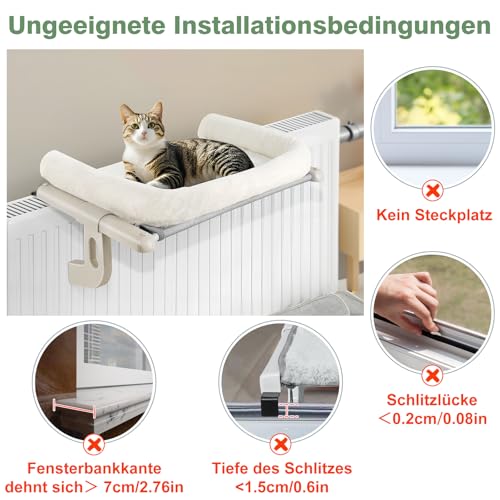 Ungeeignete Installationsbedingungen

Kein Steckplatz

Schlitzlücke
＜0.2cm/0.08in

Fensterbankkante
dehnt sich＞ 7cm/2.76in

Tiefe des Schlitzes
<1.5cm/0.6in