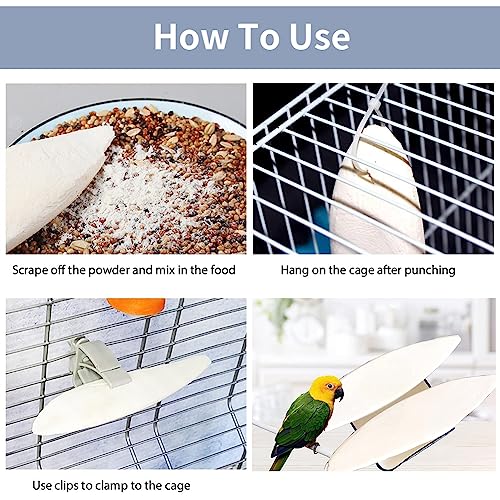 How To Use

Scrape off the powder and mix in the food

Hang on the cage after punching

Use clips to clamp to the cage