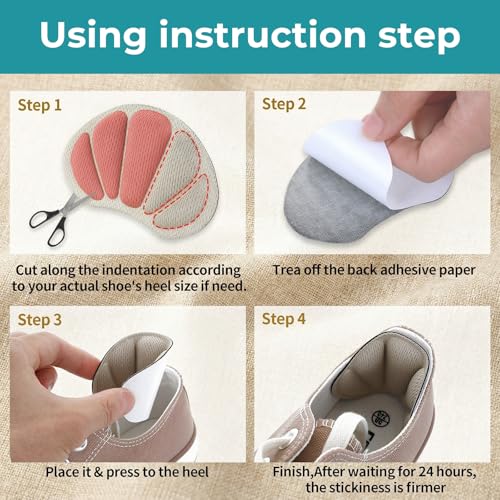 Using instruction step

Step 1

Cut along the indentation according to your actual shoe's heel size if need.

Step 2

Trea off the back adhesive paper

Step 3

Place it & press to the heel

Step 4

Finish,After waiting for 24 hours, the stickiness is firmer