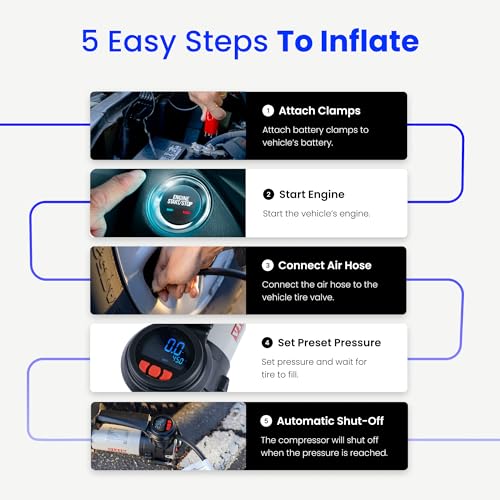 5 Easy Steps To Inflate

1 Attach Clamps
Attach battery clamps to vehicle's battery.

ENGINE START/STOP

2 Start Engine
Start the vehicle's engine.

3 Connect Air Hose
Connect the air hose to the vehicle tire valve.

0.0
450

4 Set Preset Pressure
Set pressure and wait for tire to fill.

5 Automatic Shut-Off
The compressor will shut off when the pressure is reached.