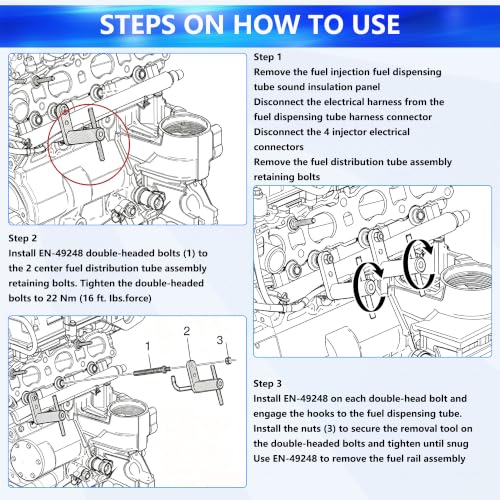 STEPS ON HOW TO USE

Step 1
Remove the fuel injection fuel dispensing tube sound insulation panel
Disconnect the electrical harness from the fuel dispensing tube harness connector
Disconnect the 4 injector electrical connectors
Remove the fuel distribution tube assembly retaining bolts

Step 2
Install EN-49248 double-headed bolts (1) to the 2 center fuel distribution tube assembly retaining bolts. Tighten the double-headed bolts to 22 Nm (16 ft. lbs.force)

1
2
3

Step 3
Install EN-49248 on each double-head bolt and engage the hooks to the fuel dispensing tube.
Install the nuts (3) to secure the removal tool on the double-headed bolts and tighten until snug
Use EN-49248 to remove the fuel rail assembly