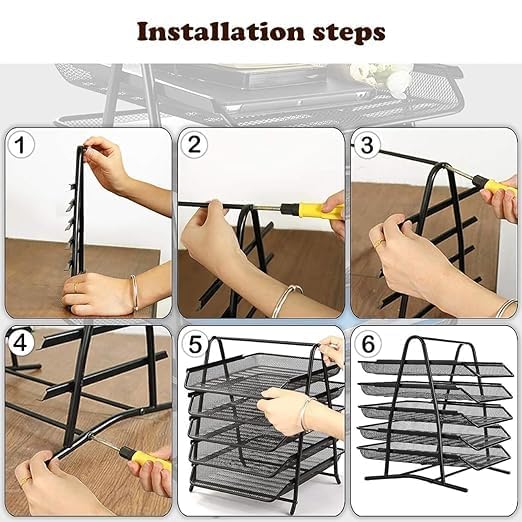 Installation steps

1

2

3

4

5

6