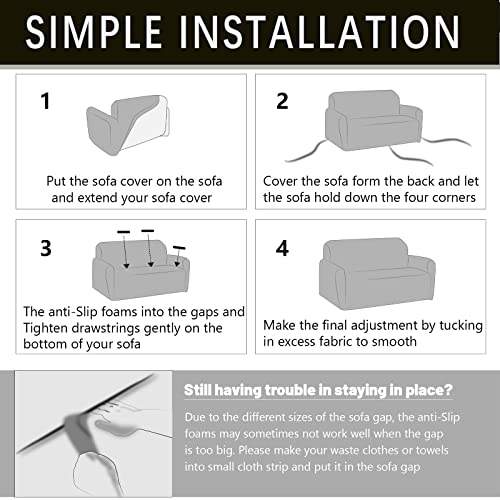 SIMPLE INSTALLATION

1

Put the sofa cover on the sofa and extend your sofa cover

2

Cover the sofa form the back and let the sofa hold down the four corners

3

The anti-Slip foams into the gaps and Tighten drawstrings gently on the bottom of your sofa

4

Make the final adjustment by tucking in excess fabric to smooth

Still having trouble in staying in place?

Due to the different sizes of the sofa gap, the anti-Slip foams may sometimes not work well when the gap is too big. Please make your waste clothes or towels into small cloth strip and put it in the sofa gap