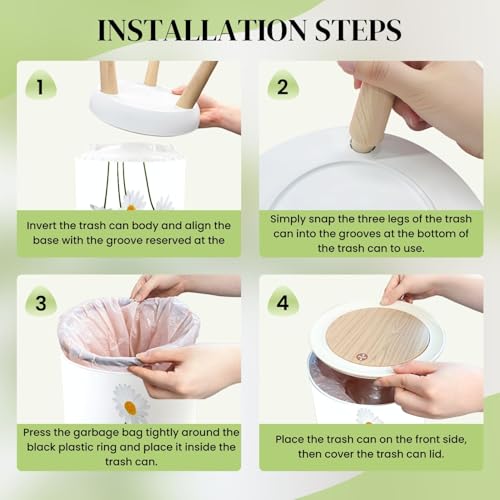 INSTALLATION STEPS

1

Invert the trash can body and align the base with the groove reserved at the

2

Simply snap the three legs of the trash can into the grooves at the bottom of the trash can to use.

3

Press the garbage bag tightly around the black plastic ring and place it inside the trash can.

4

Place the trash can on the front side, then cover the trash can lid.