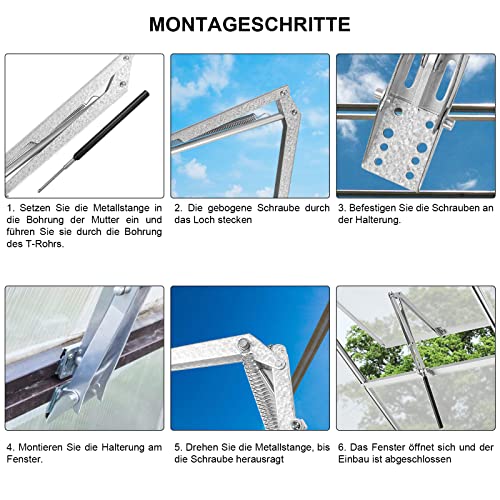 MONTAGESCHRITTE

1. Setzen Sie die Metallstange in die Bohrung der Mutter ein und führen Sie sie durch die Bohrung des T-Rohrs.

2. Die gebogene Schraube durch das Loch stecken

3. Befestigen Sie die Schrauben an der Halterung.

4. Montieren Sie die Halterung am Fenster.

5. Drehen Sie die Metallstange, bis die Schraube herausragt

6. Das Fenster öffnet sich und der Einbau ist abgeschlossen