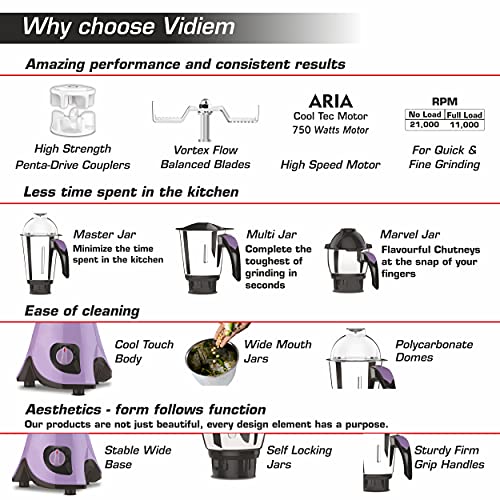 Why choose Vidiem

Amazing performance and consistent results

High Strength Penta-Drive Couplers

Vortex Flow Balanced Blades

ARIA
Cool Tec Motor
750 Watts Motor

High Speed Motor

RPM

| No Load | Full Load |
|---|---|
| 21,000 | 11,000 |

For Quick & Fine Grinding

Less time spent in the kitchen

Master Jar
Minimize the time spent in the kitchen

Multi Jar
Complete the toughest of grinding in seconds

Marvel Jar
Flavourful Chutneys at the snap of your fingers

Ease of cleaning

Cool Touch Body

Wide Mouth Jars

Polycarbonate Domes

Aesthetics - form follows function
Our products are not just beautiful, every design element has a purpose.

Stable Wide Base

Self Locking Jars

Sturdy Firm Grip Handles