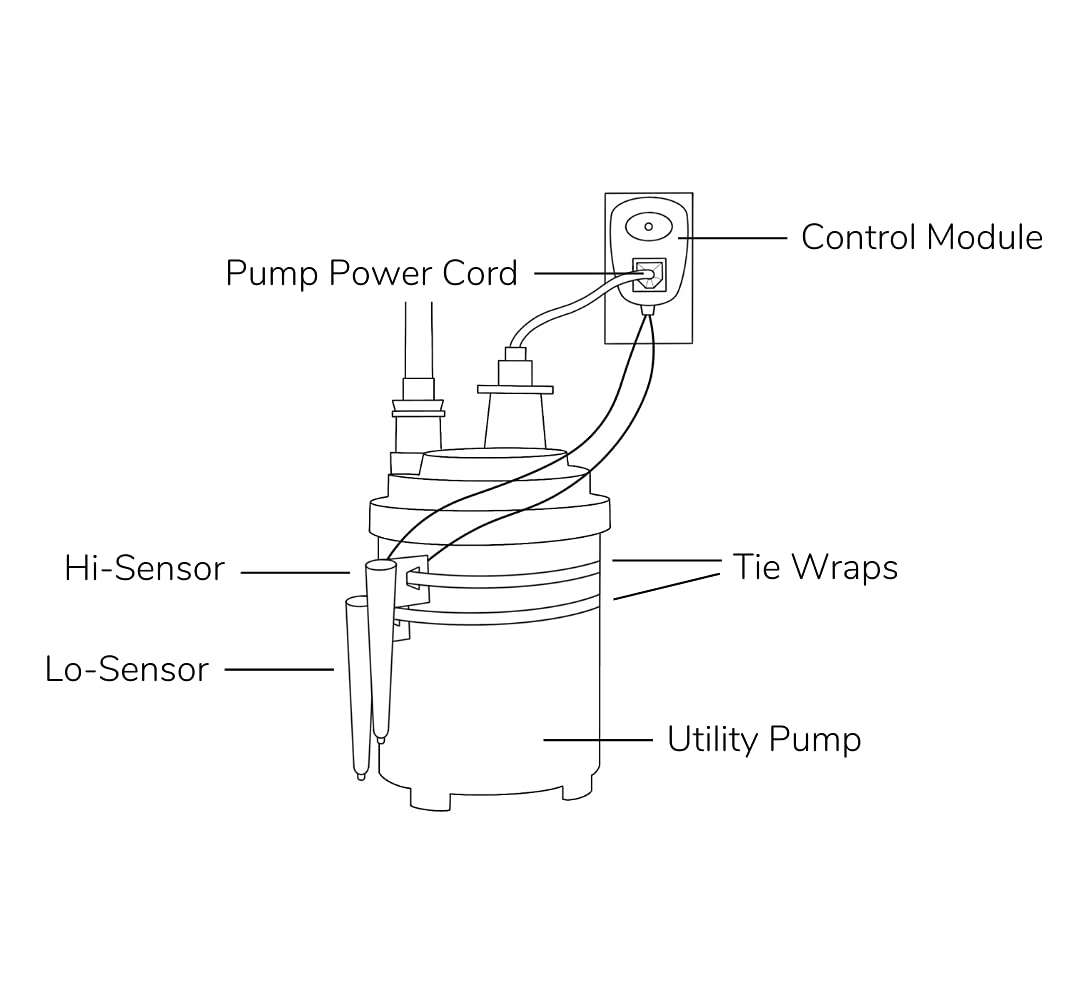 Control Module
Pump Power Cord
Hi-Sensor
Tie Wraps
Lo-Sensor
Utility Pump