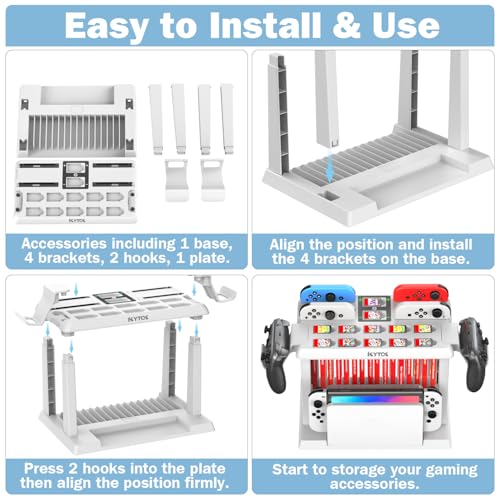 Easy to Install & Use

KYTOK

Accessories including 1 base, 4 brackets, 2 hooks, 1 plate.

Align the position and install the 4 brackets on the base.

KYTOK

Press 2 hooks into the plate then align the position firmly.

KYTOK

Start to storage your gaming accessories.