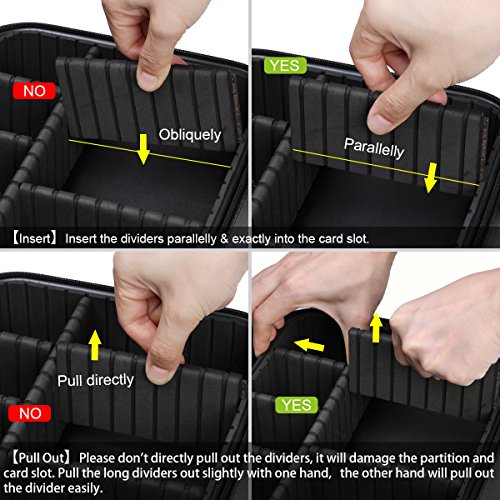 NO

Obliquely

YES

Parallelly

【Insert】 Insert the dividers parallelly & exactly into the card slot.

Pull directly

NO

YES

【Pull Out】 Please don't directly pull out the dividers, it will damage the partition and card slot. Pull the long dividers out slightly with one hand, the other hand will pull out the divider easily.