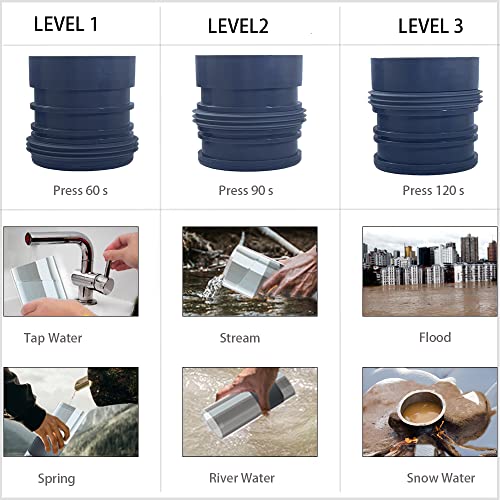 | LEVEL 1 | LEVEL2 | LEVEL 3 |
|---|---|---|
| Press 60 s | Press 90 s | Press 120 s |
| Tap Water | Stream | Flood |
| Spring | River Water | Snow Water |