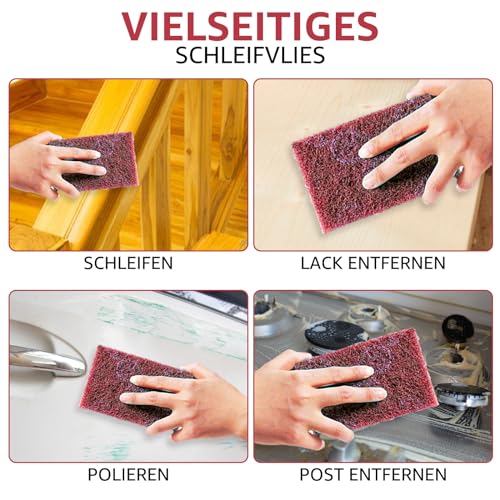 VIELSEITIGES
SCHLEIFVLIES

SCHLEIFEN

LACK ENTFERNEN

POLIEREN

POST ENTFERNEN