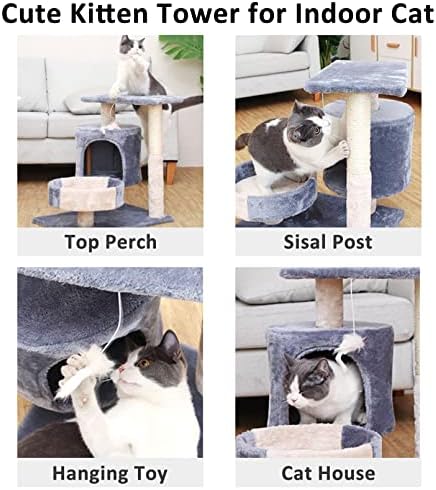 Cute Kitten Tower for Indoor Cat

Top Perch

Sisal Post

Hanging Toy

Cat House