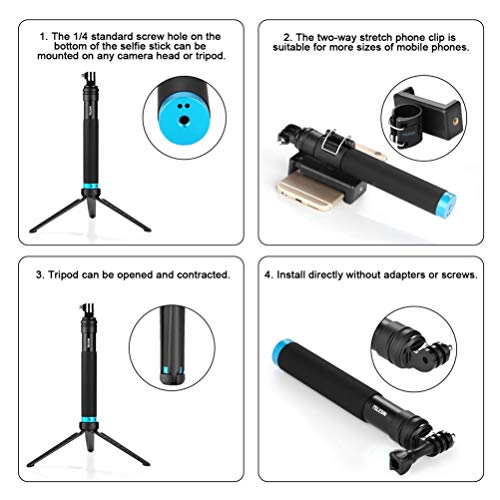 1. The 1/4 standard screw hole on the bottom of the selfie stick can be mounted on any camera head or tripod.

2. The two-way stretch phone clip is suitable for more sizes of mobile phones.

3. Tripod can be opened and contracted.

4. Install directly without adapters or screws.

TELESIN