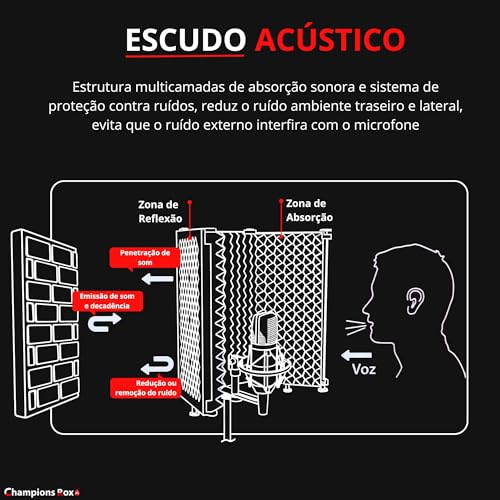 ESCUDO ACÚSTICO

Estrutura multicamadas de absorção sonora e sistema de proteção contra ruídos, reduz o ruído ambiente traseiro e lateral, evita que o ruído externo interfira com o microfone

Zona de Reflexão

Zona de Absorção

Penetração de som

Emissão de som e decadência

Redução ou remoção do ruído

Voz

Champions Box