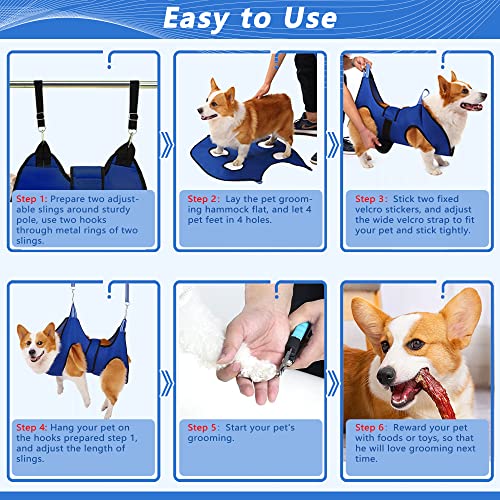 Easy to Use

Step 1: Prepare two adjustable slings around sturdy pole, use two hooks through metal rings of two slings.

Step 2: Lay the pet grooming hammock flat, and let 4 pet feet in 4 holes.

Step 3: Stick two fixed velcro stickers, and adjust the wide velcro strap to fit your pet and stick tightly.

Step 4: Hang your pet on the hooks prepared step 1, and adjust the length of slings.

Step 5: Start your pet's grooming.

Step 6: Reward your pet with foods or toys, so that he will love grooming next time.