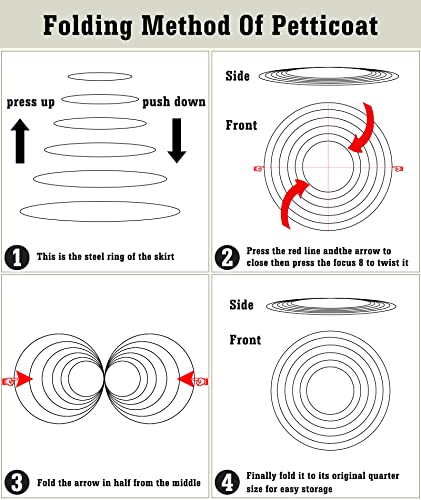 Folding Method Of Petticoat

press up

push down

1 This is the steel ring of the skirt

Side

Front

2 Press the red line andthe arrow to close then press the focus 8 to twist it

3 Fold the arrow in half from the middle

Side

Front

4 Finally fold it to its original quarter size for easy storage