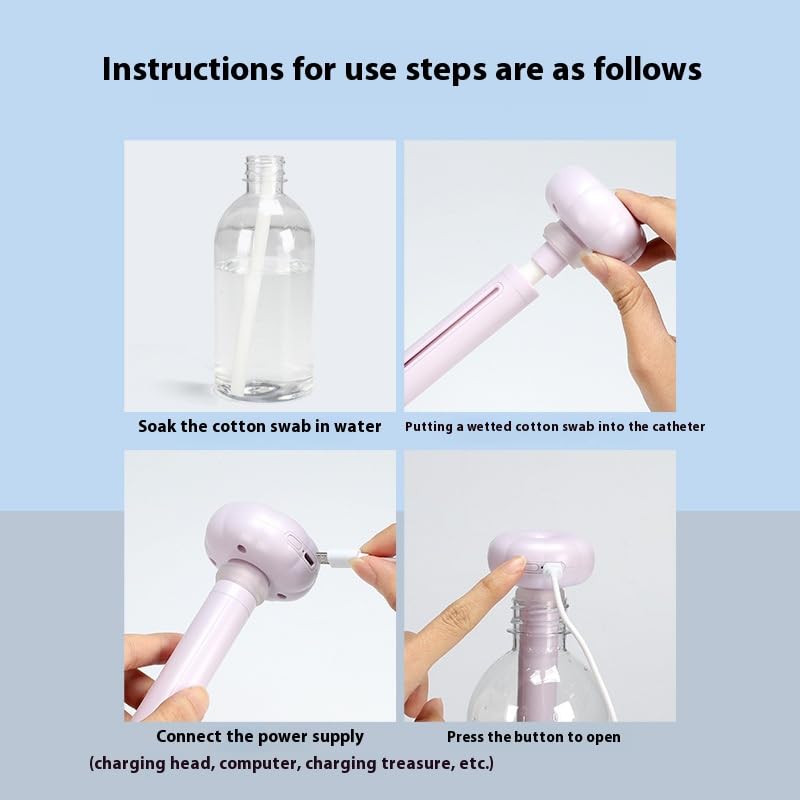 Instructions for use steps are as follows

Soak the cotton swab in water

Putting a wetted cotton swab into the catheter

Connect the power supply
(charging head, computer, charging treasure, etc.)

Press the button to open