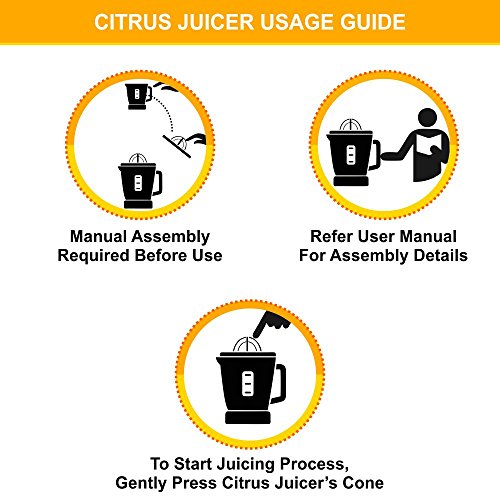 CITRUS JUICER USAGE GUIDE

Manual Assembly Required Before Use

Refer User Manual For Assembly Details

To Start Juicing Process, Gently Press Citrus Juicer's Cone