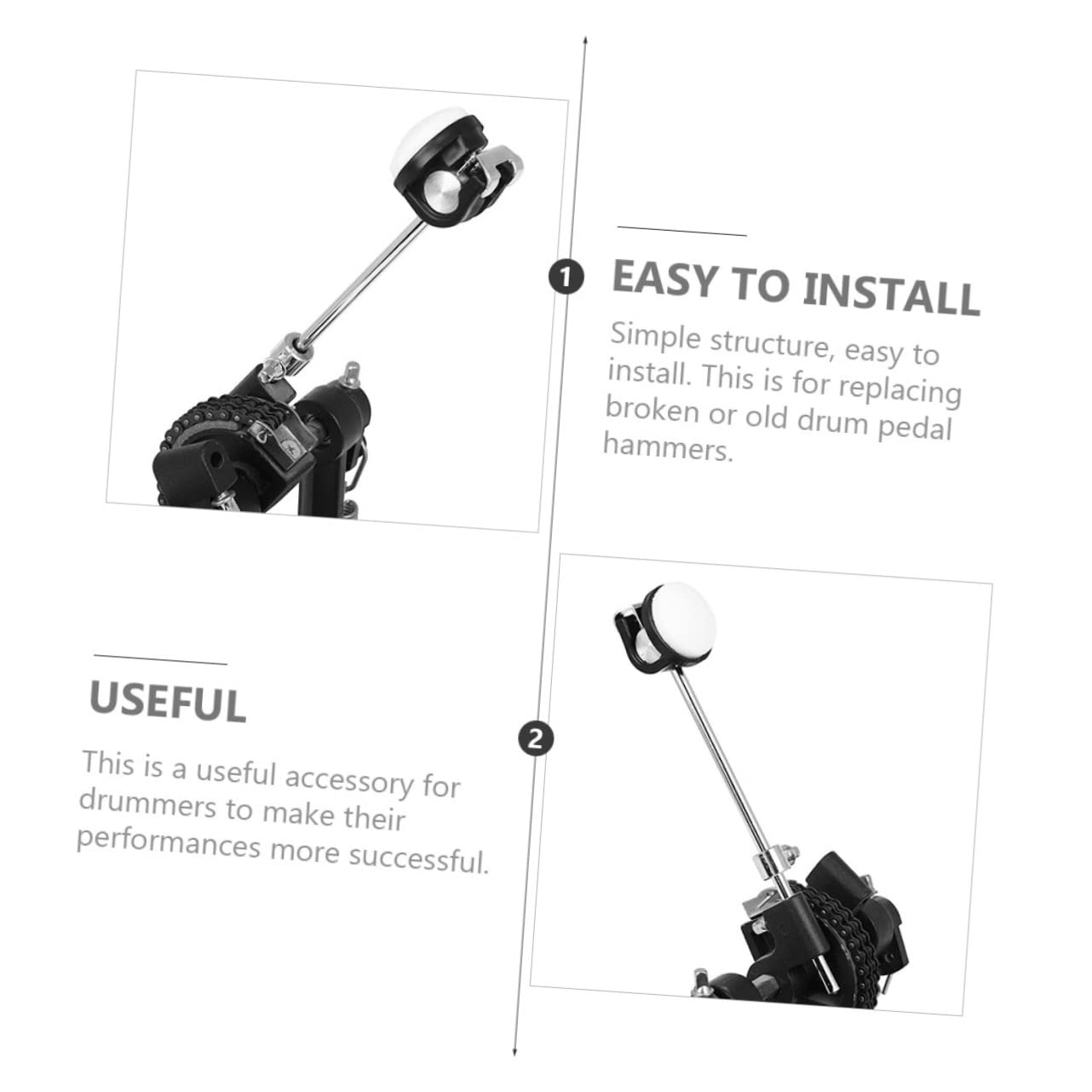 1 EASY TO INSTALL

Simple structure, easy to install. This is for replacing broken or old drum pedal hammers.

USEFUL

This is a useful accessory for drummers to make their performances more successful.

2