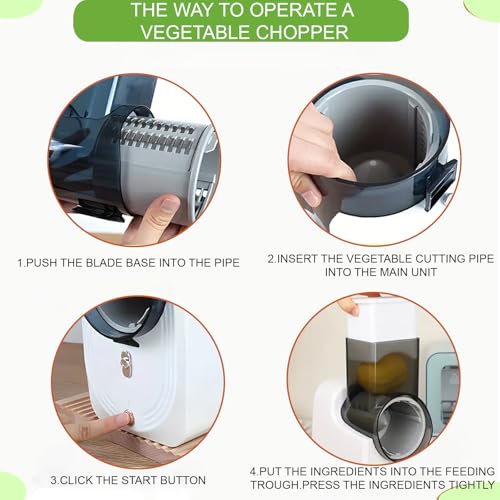 THE WAY TO OPERATE A VEGETABLE CHOPPER

1.PUSH THE BLADE BASE INTO THE PIPE

2.INSERT THE VEGETABLE CUTTING PIPE INTO THE MAIN UNIT

3.CLICK THE START BUTTON

4.PUT THE INGREDIENTS INTO THE FEEDING TROUGH.PRESS THE INGREDIENTS TIGHTLY