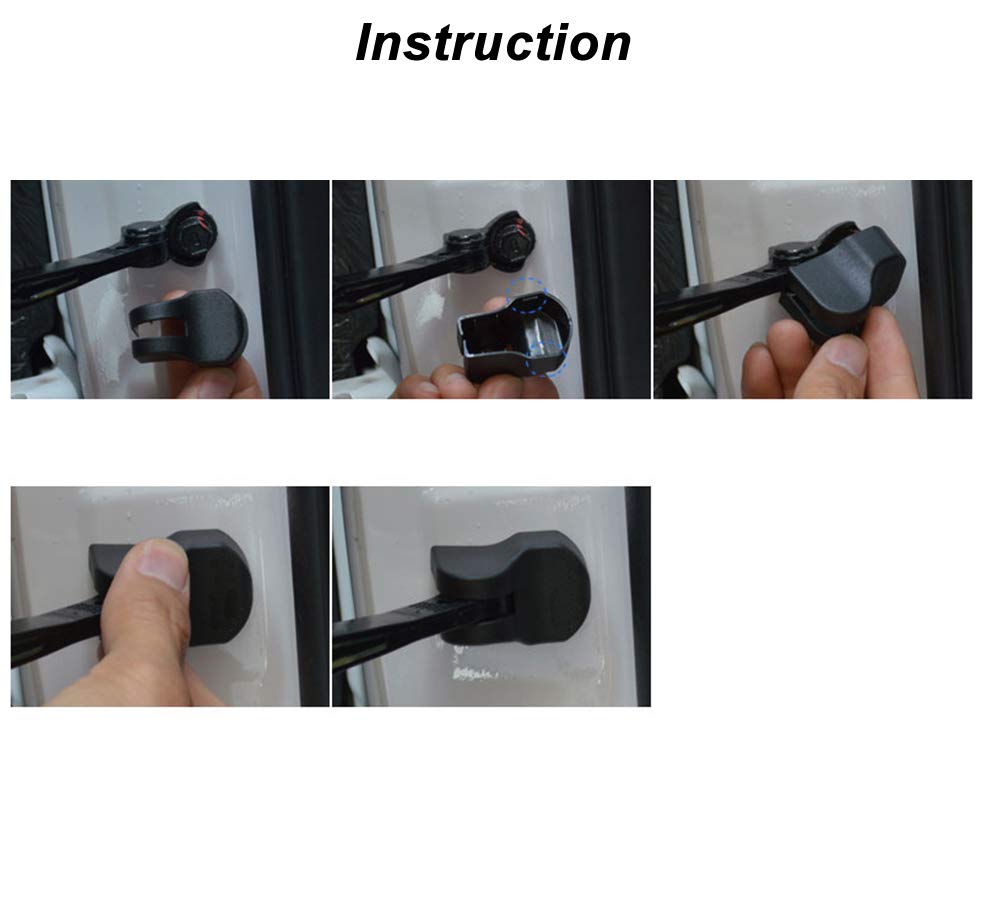 Instruction