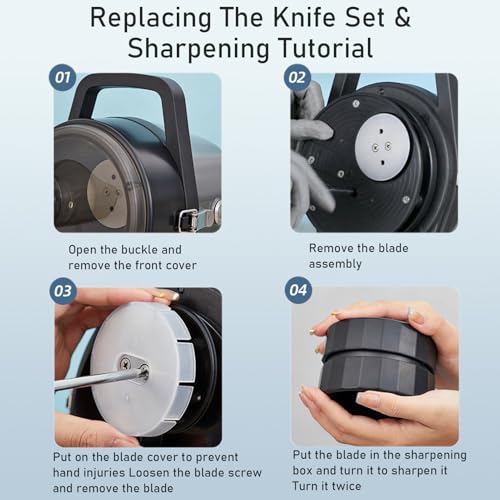 Replacing The Knife Set & Sharpening Tutorial

01

Open the buckle and remove the front cover

02

Remove the blade assembly

03

Put on the blade cover to prevent hand injuries Loosen the blade screw and remove the blade

04

Put the blade in the sharpening box and turn it to sharpen it Turn it twice