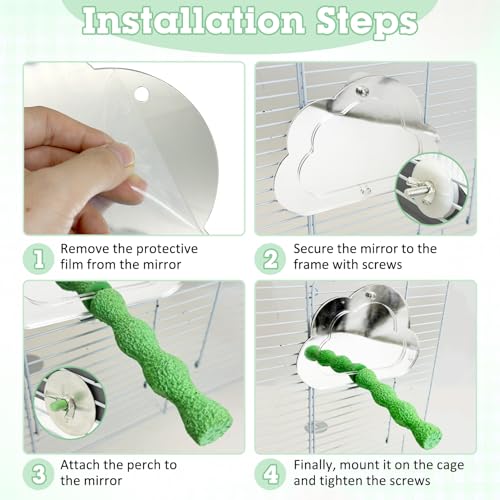 Installation Steps

1 Remove the protective film from the mirror

2 Secure the mirror to the frame with screws

3 Attach the perch to the mirror

4 Finally, mount it on the cage and tighten the screws