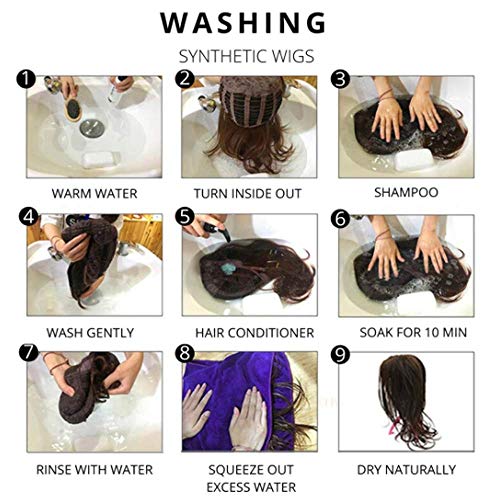 WASHING

SYNTHETIC WIGS

1

WARM WATER

2

TURN INSIDE OUT

3

SHAMPOO

4

WASH GENTLY

5

HAIR CONDITIONER

6

SOAK FOR 10 MIN

7

RINSE WITH WATER

8

SQUEEZE OUT EXCESS WATER

9

DRY NATURALLY