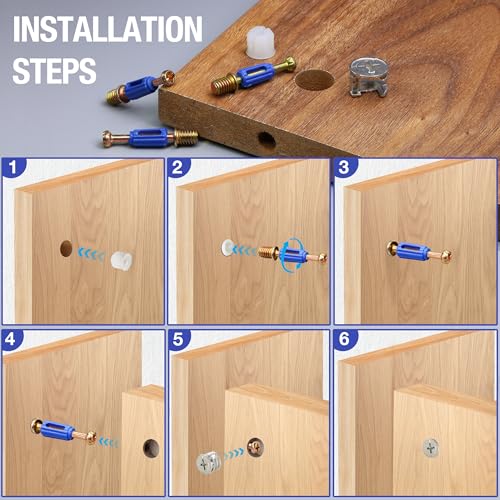 INSTALLATION STEPS

1

2

3

4

5

6