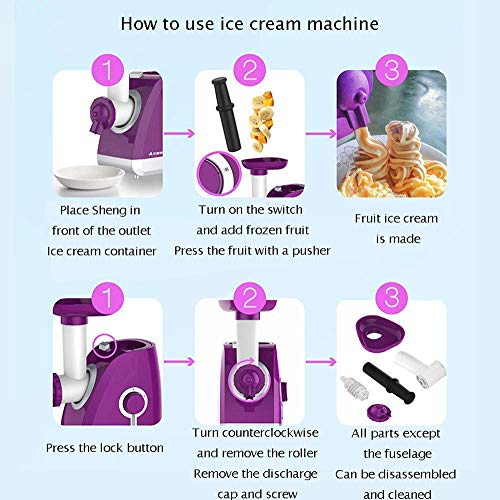 How to use ice cream machine

1

Place Sheng in front of the outlet Ice cream container

2

Turn on the switch and add frozen fruit Press the fruit with a pusher

3

Fruit ice cream is made

1

Press the lock button

2

Turn counterclockwise and remove the roller Remove the discharge cap and screw

3

All parts except the fuselage Can be disassembled and cleaned