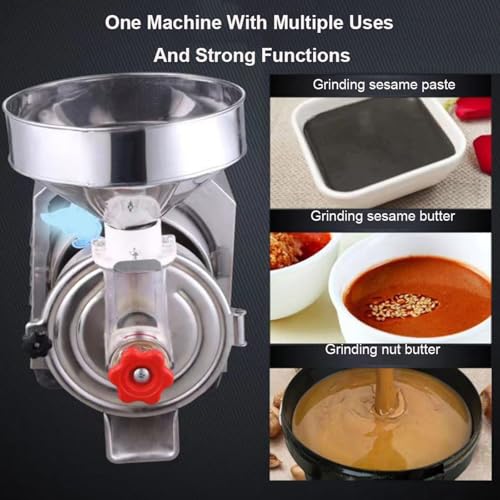 One Machine With Multiple Uses

And Strong Functions

Grinding sesame paste

Grinding sesame butter

Grinding nut butter