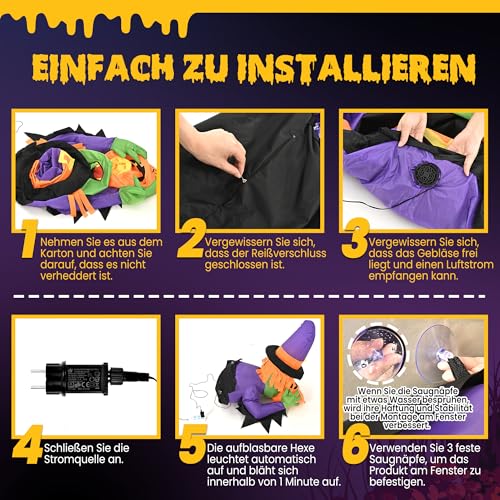 EINFACH ZU INSTALLIEREN

1 Nehmen Sie es aus dem Karton und achten Sie darauf, dass es nicht verheddert ist.

2 Vergewissern Sie sich, dass der Reißverschluss geschlossen ist.

3 Vergewissern Sie sich, dass das Gebläse frei liegt und einen Luftstrom empfangen kann.

4 Schließen Sie die Stromquelle an.

5 Die aufblasbare Hexe leuchtet automatisch auf und bläht sich innerhalb von 1 Minute auf.

Wenn Sie die Saugnäpfe mit etwas Wasser besprühen, wird ihre Haftung und Stabilität bei der Montage am Fenster verbessert.

6 Verwenden Sie 3 feste Saugnäpfe, um das Produkt am Fenster zu befestigen.